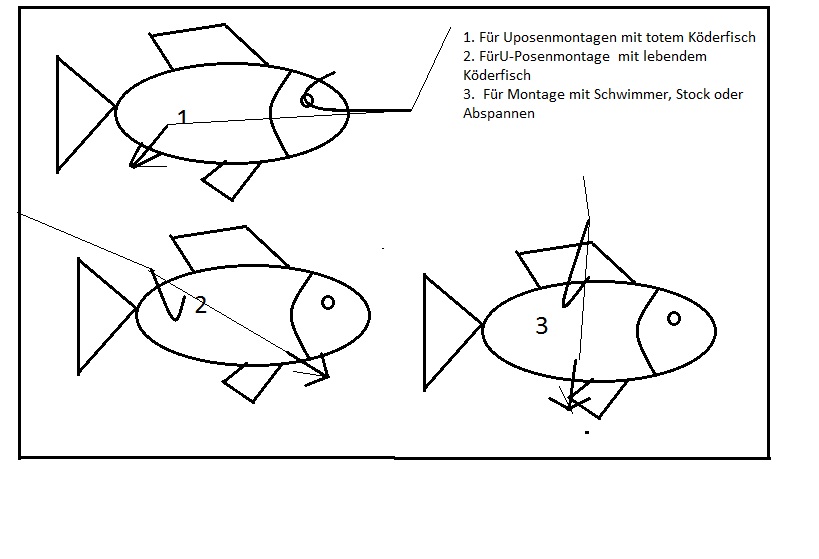 1. Für Uposenmontagen mit totem Köderfisch
2. FürU-Posenmontage mit lebendem Köderfisch
3. Für Montage mit Schwimmer, Stock oder Abspannen

1

2

3